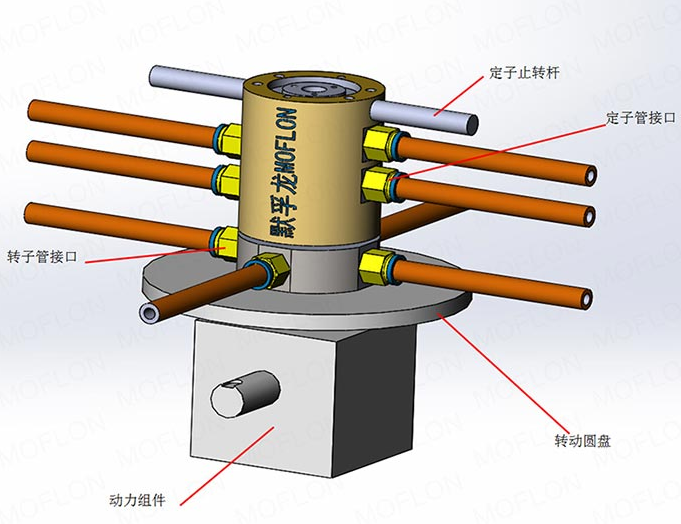 MOFLON

定子止转杆

定子管接口

默孚龙MOFLON

转子管接口

转动圆盘

动力组件